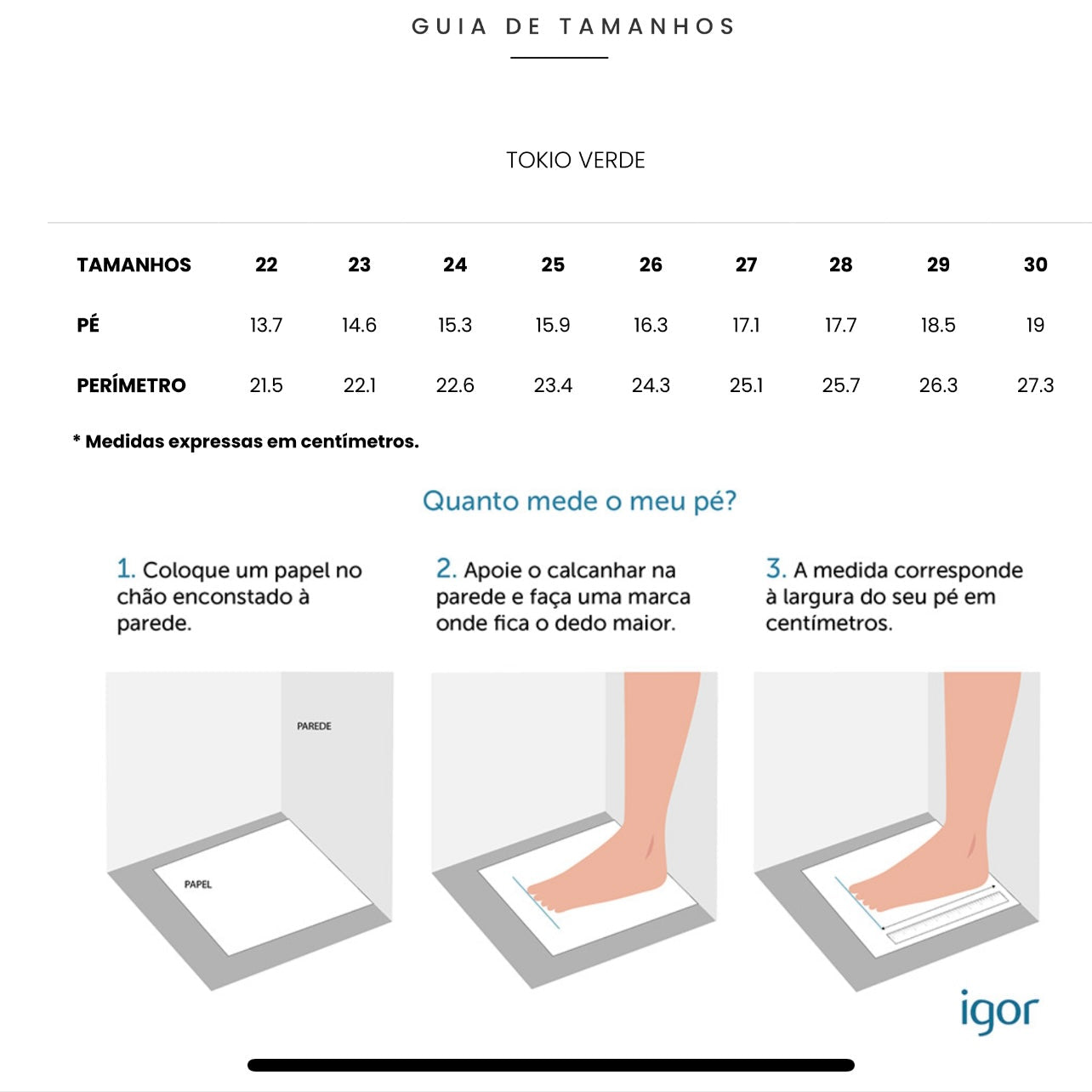 GUIA DE TAMANHOS

TOKIO VERDE

| TAMANHOS | 22 | 23 | 24 | 25 | 26 | 27 | 28 | 29 | 30 |
|---|---|---|---|---|---|---|---|---|---|
| PÉ | 13.7 | 14.6 | 15.3 | 15.9 | 16.3 | 17.1 | 17.7 | 18.5 | 19 |
| PERÍMETRO | 21.5 | 22.1 | 22.6 | 23.4 | 24.3 | 25.1 | 25.7 | 26.3 | 27.3 |

* Medidas expressas em centímetros.

Quanto mede o meu pé?

1. Coloque um papel no chão enconstado à parede.

2. Apoie o calcanhar na parede e faça uma marca onde fica o dedo maior.

3. A medida corresponde à largura do seu pé em centímetros.

PAREDE

PAPEL

igor