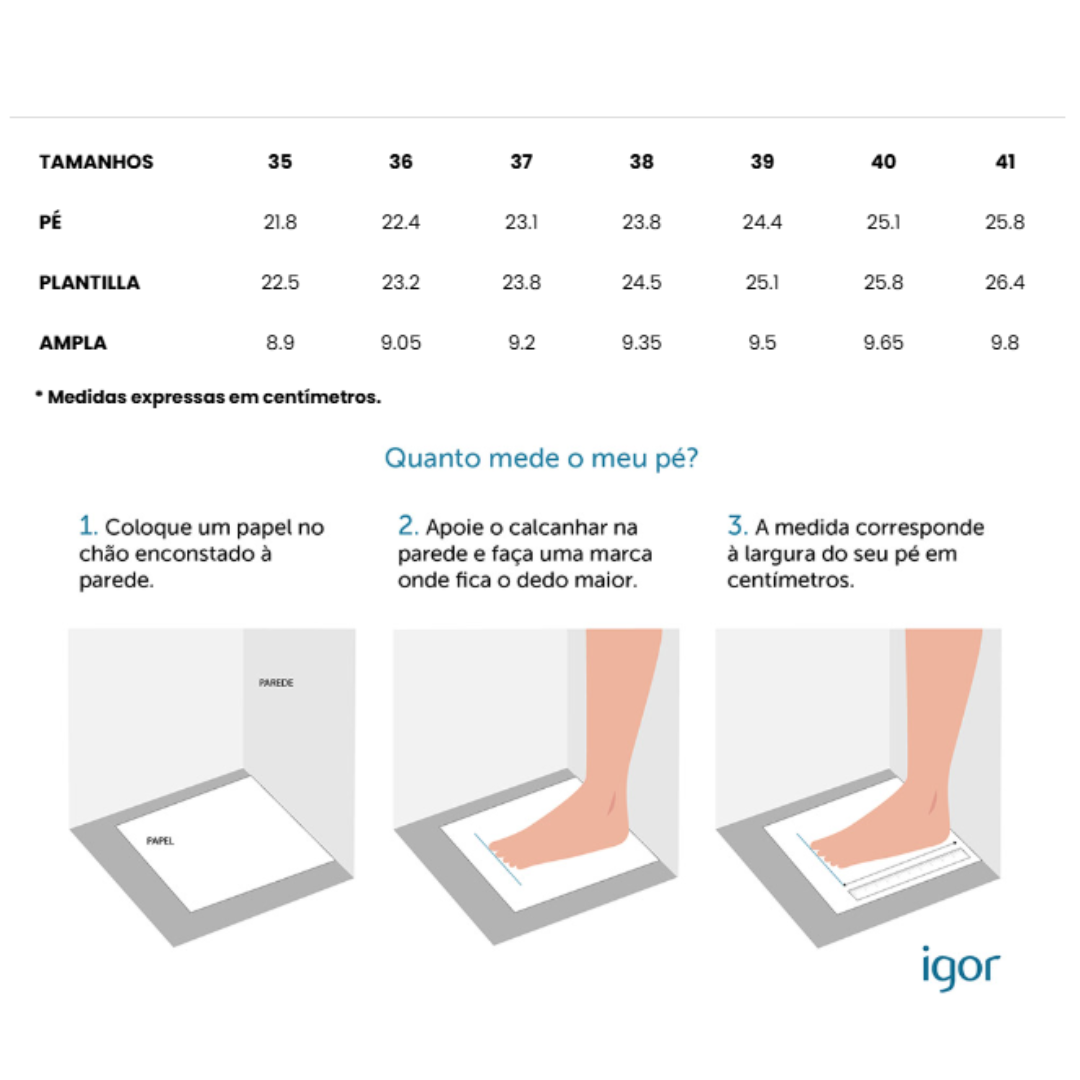 | TAMANHOS | 35 | 36 | 37 | 38 | 39 | 40 | 41 |
|---|---|---|---|---|---|---|---|
| PÉ | 21.8 | 22.4 | 23.1 | 23.8 | 24.4 | 25.1 | 25.8 |
| PLANTILLA | 22.5 | 23.2 | 23.8 | 24.5 | 25.1 | 25.8 | 26.4 |
| AMPLA | 8.9 | 9.05 | 9.2 | 9.35 | 9.5 | 9.65 | 9.8 |

* Medidas expressas em centímetros.

Quanto mede o meu pé?

1. Coloque um papel no chão enconstado à parede.

2. Apoie o calcanhar na parede e faça uma marca onde fica o dedo maior.

3. A medida corresponde à largura do seu pé em centímetros.

PAREDE

PAPEL

igor